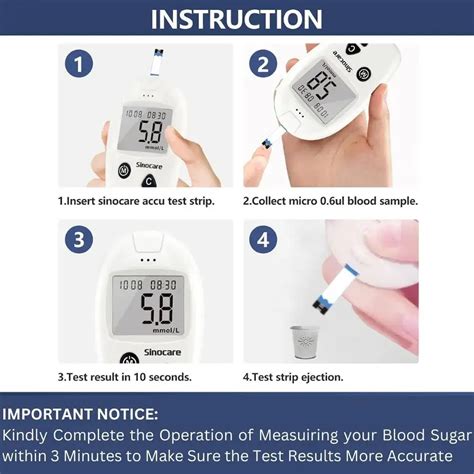 INSTRUCTION

1

10.08 08:30
5.8
mmol/L
M
Sinocare
C

1.Insert sinocare accu test strip.

2

10.08 08:30
5.8
mmol/L
Sinocare
C

2.Collect micro 0.6ul blood sample.

3

10.08 08:30
5.8
mmol/L
Sinocare

3.Test result in 10 seconds.

4

4.Test strip ejection.

IMPORTANT NOTICE:
Kindly Complete the Operation of Measuiring your Blood Sugar within 3 Minutes to Make Sure the Test Results More Accurate