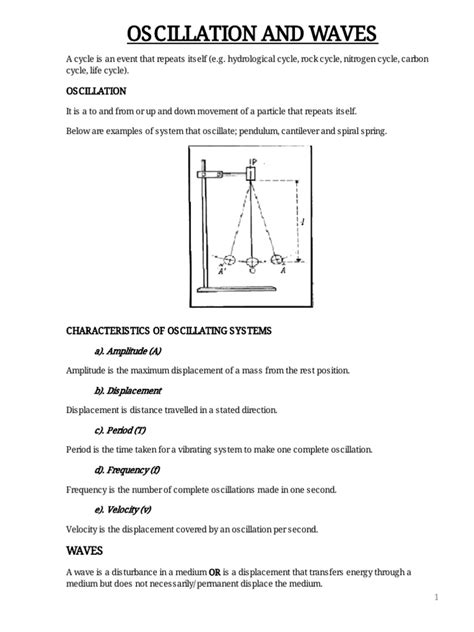 OSCILLATION AND WAVES

A cycle is an event that repeats itself (e.g. hydrological cycle, rock cycle, nitrogen cycle, carbon cycle, life cycle).

OSCILLATION

It is a to and from or up and down movement of a particle that repeats itself.

Below are examples of system that oscillate; pendulum, cantilever and spiral spring.

P

l

A'

O

A

CHARACTERISTICS OF OSCILLATING SYSTEMS

a). Amplitude (A)

Amplitude is the maximum displacement of a mass from the rest position.

b). Displacement

Displacement is distance travelled in a stated direction.

c). Period (T)

Period is the time taken for a vibrating system to make one complete oscillation.

d). Frequency (f)

Frequency is the number of complete oscillations made in one second.

e). Velocity (v)

Velocity is the displacement covered by an oscillation per second.

WAVES

A wave is a disturbance in a medium OR is a displacement that transfers energy through a medium but does not necessarily/permanent displace the medium.

1