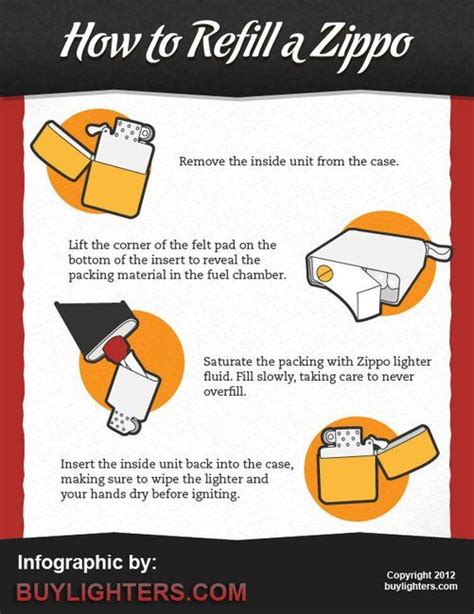 How to Refill a Zippo

Remove the inside unit from the case.

Lift the corner of the felt pad on the bottom of the insert to reveal the packing material in the fuel chamber.

Saturate the packing with Zippo lighter fluid. Fill slowly, taking care to never overfill.

Insert the inside unit back into the case, making sure to wipe the lighter and your hands dry before igniting.

Infographic by:
BUYLIGHTERS.COM

Copyright 2012
buylighters.com